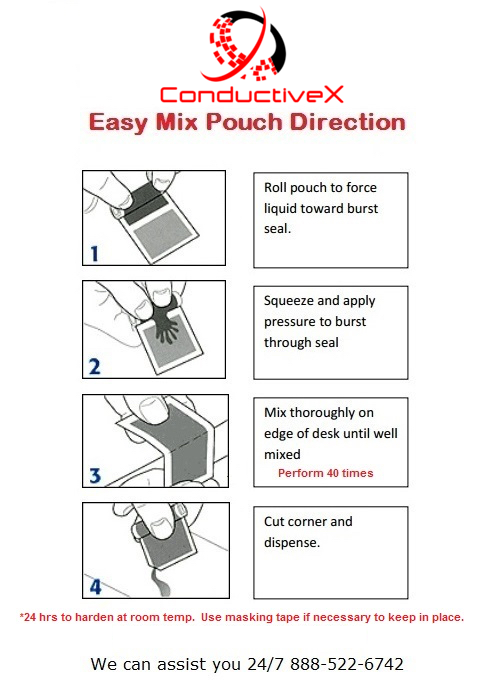 ConductiveX

Easy Mix Pouch Direction

1

Roll pouch to force liquid toward burst seal.

2

Squeeze and apply pressure to burst through seal

3

Mix thoroughly on edge of desk until well mixed

Perform 40 times

4

Cut corner and dispense.

*24 hrs to harden at room temp. Use masking tape if necessary to keep in place.

We can assist you 24/7 888-522-6742